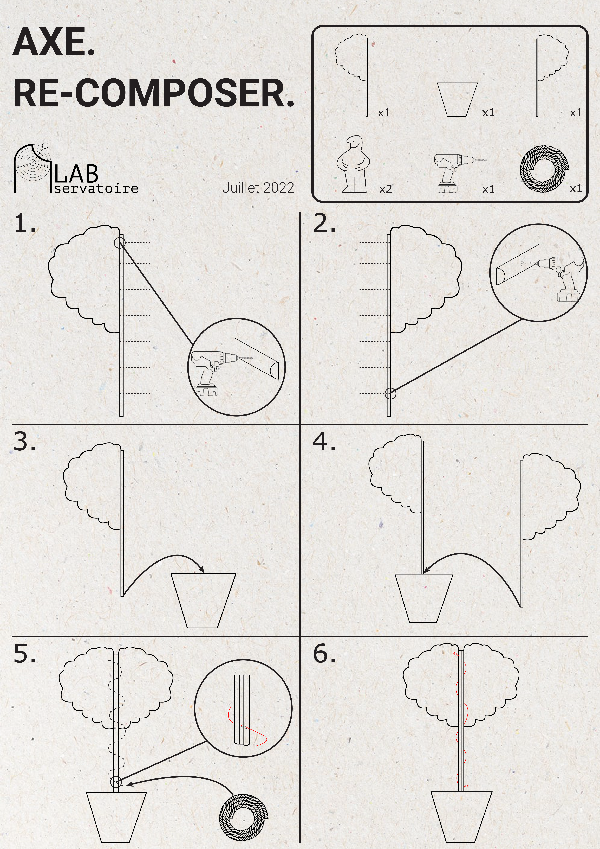 AXE.
RE-COMPOSER.

LAB
servatoire

Juillet 2022

x1
x1
x1
x2
x1
x1

1.
2.
3.
4.
5.
6.